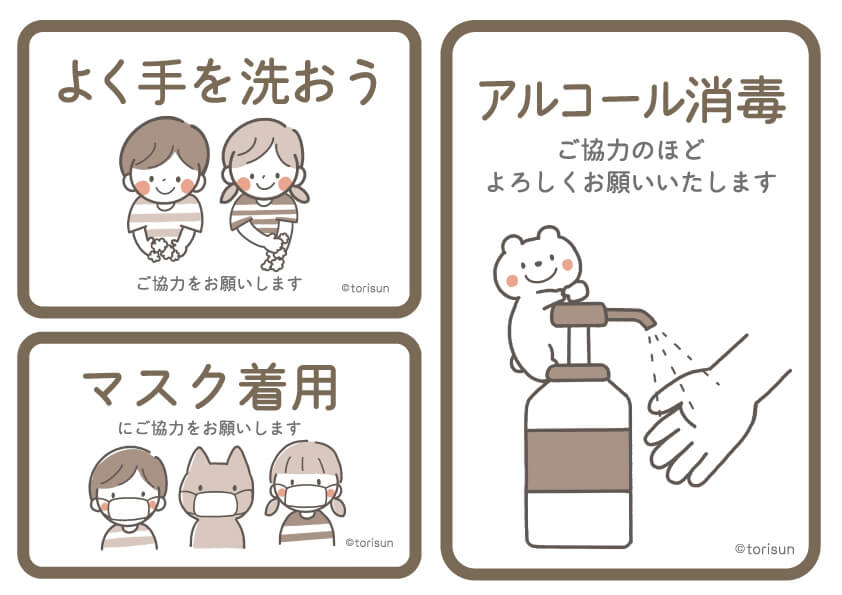 よく手を洗おう

ご協力をお願いします

©torisun

マスク着用

にご協力をお願いします

©torisun

アルコール消毒

ご協力のほど
よろしくお願いいたします

©torisun