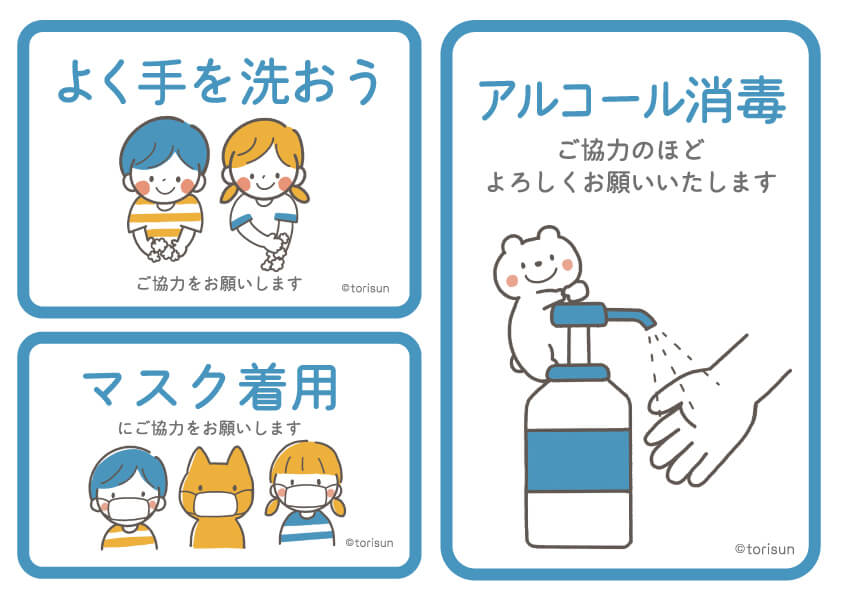 よく手を洗おう

ご協力をお願いします

©torisun

マスク着用

にご協力をお願いします

©torisun

アルコール消毒

ご協力のほど
よろしくお願いいたします

©torisun